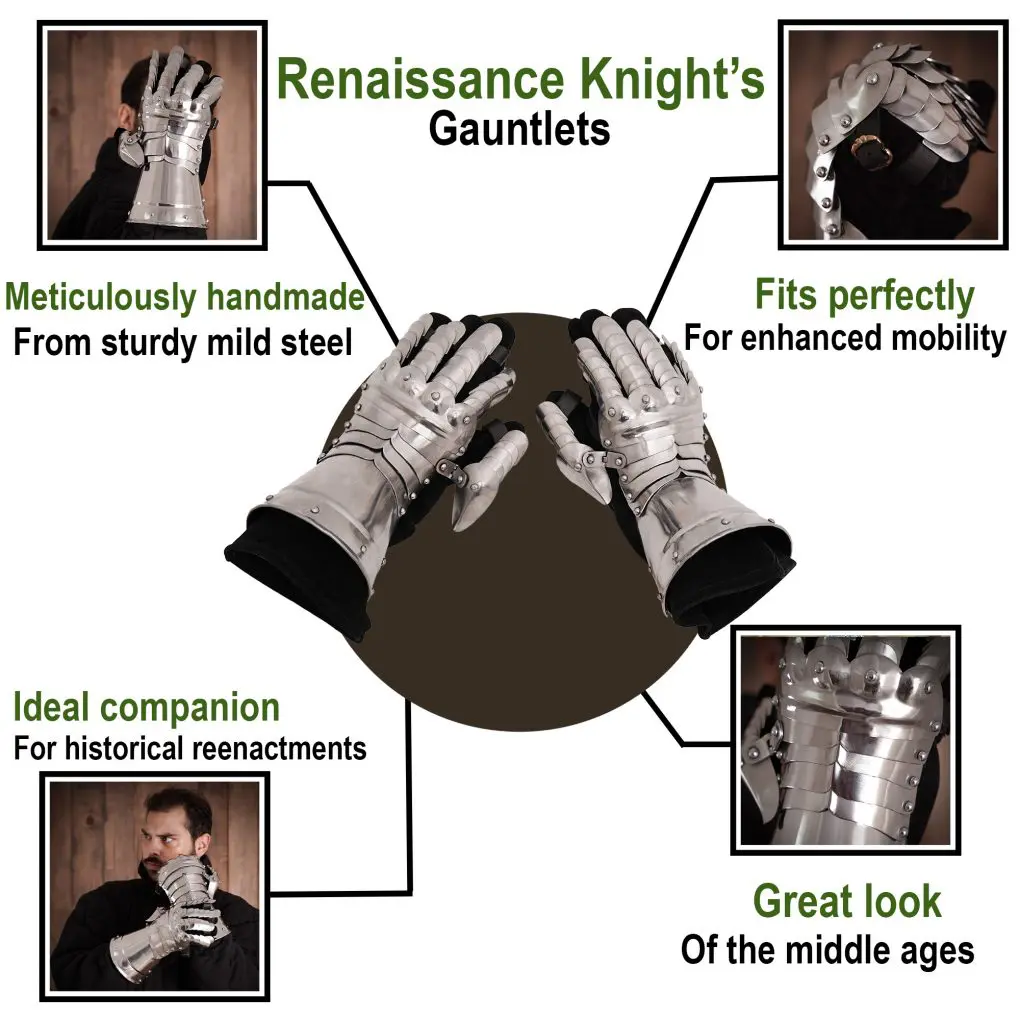 Renaissance Knight's
Gauntlets

Meticulously handmade
From sturdy mild steel

Fits perfectly
For enhanced mobility

Ideal companion
For historical reenactments

Great look
Of the middle ages